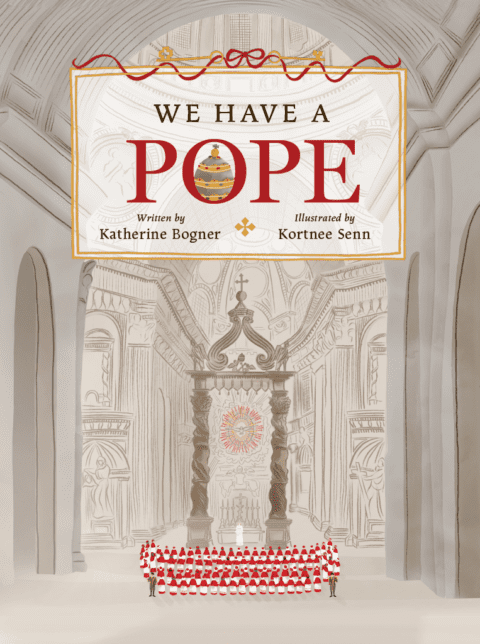 WE HAVE A
POPE

Written by
Katherine Bogner

Illustrated by
Kortnee Senn