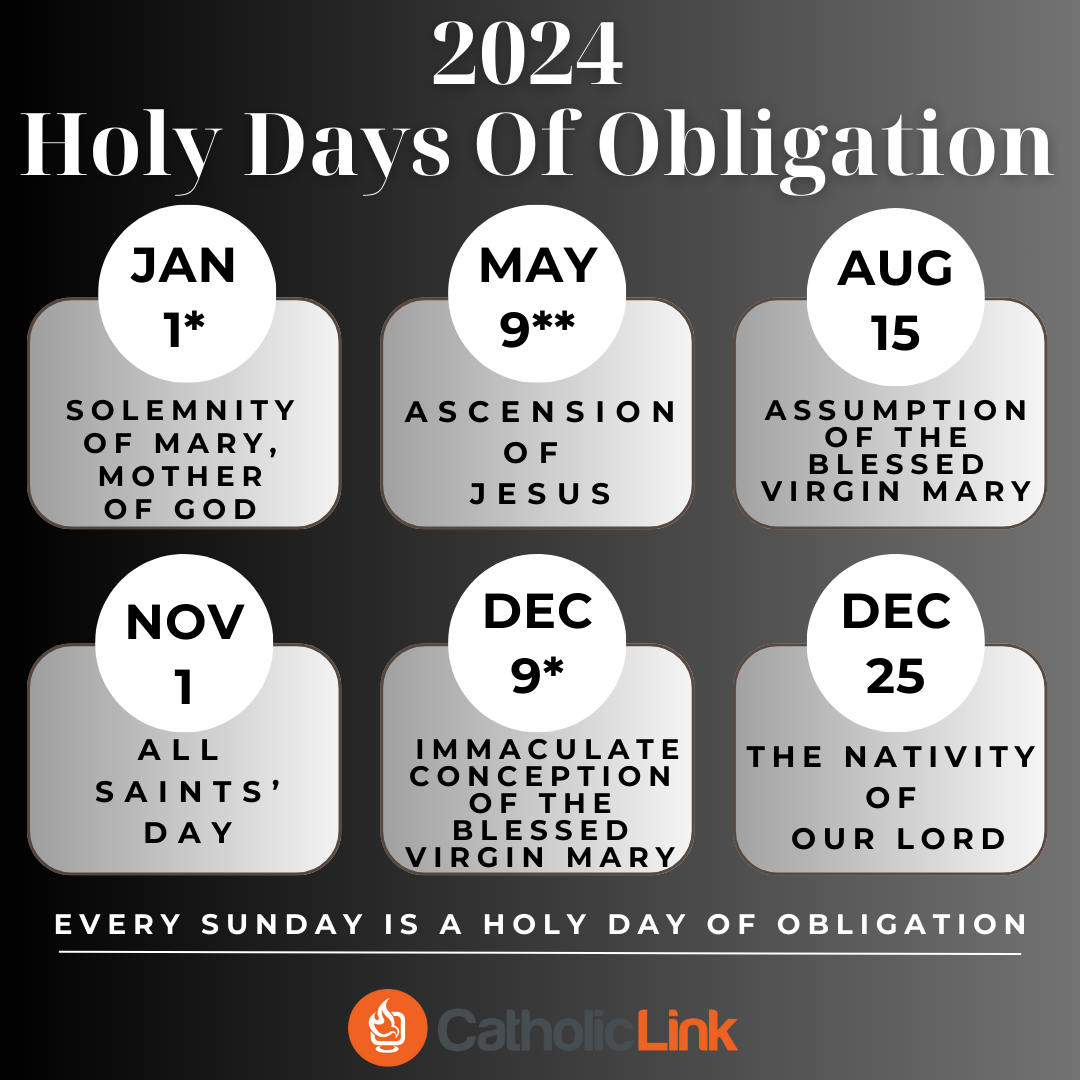 2024
Holy Days Of Obligation

JAN
1*
SOLEMNITY OF MARY, MOTHER OF GOD

MAY
9**
ASCENSION OF JESUS

AUG
15
ASSUMPTION OF THE BLESSED VIRGIN MARY

NOV
1
ALL SAINTS' DAY

DEC
9*
IMMACULATE CONCEPTION OF THE BLESSED VIRGIN MARY

DEC
25
THE NATIVITY OF OUR LORD

EVERY SUNDAY IS A HOLY DAY OF OBLIGATION

CatholicLink