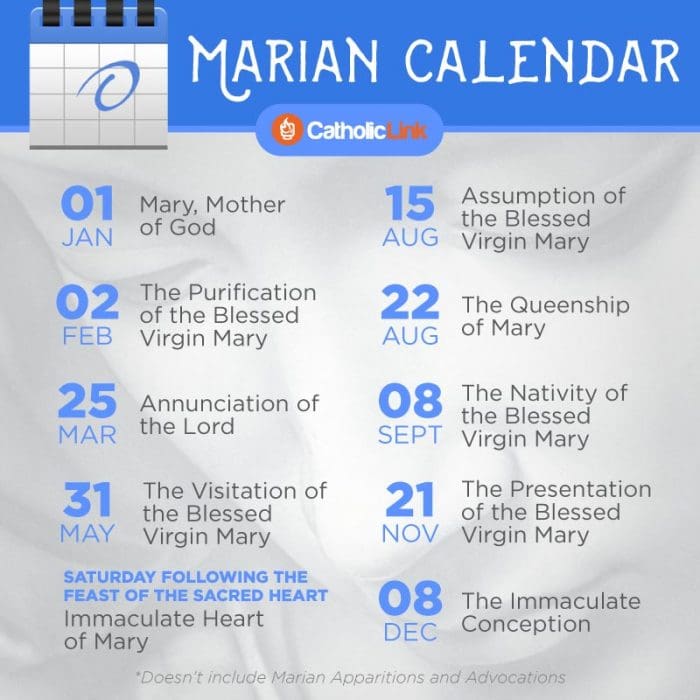 MARIAN CALENDAR

CatholicLink

01 JAN Mary, Mother of God

02 FEB The Purification of the Blessed Virgin Mary

25 MAR Annunciation of the Lord

31 MAY The Visitation of the Blessed Virgin Mary

SATURDAY FOLLOWING THE FEAST OF THE SACRED HEART
Immaculate Heart of Mary

15 AUG Assumption of the Blessed Virgin Mary

22 AUG The Queenship of Mary

08 SEPT The Nativity of the Blessed Virgin Mary

21 NOV The Presentation of the Blessed Virgin Mary

08 DEC The Immaculate Conception

*Doesn't include Marian Apparitions and Advocations