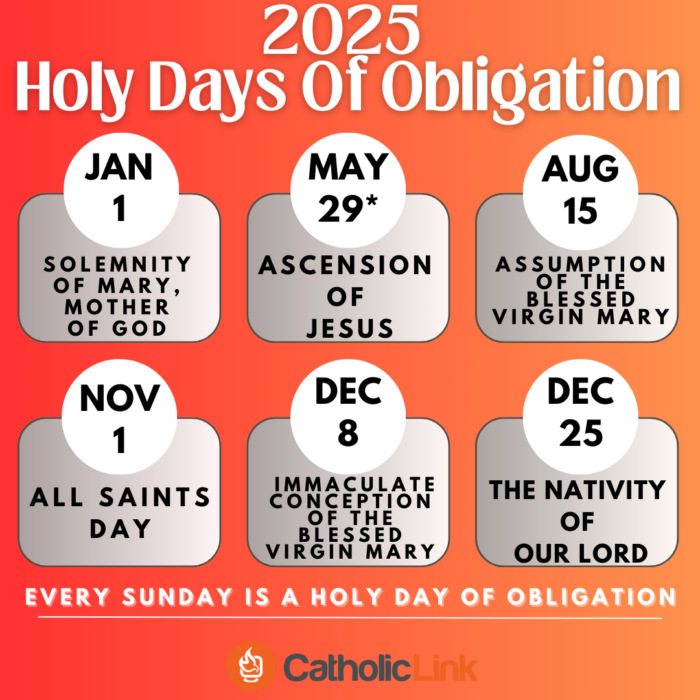 2025
Holy Days Of Obligation

JAN
1
SOLEMNITY OF MARY, MOTHER OF GOD

MAY
29*
ASCENSION OF JESUS

AUG
15
ASSUMPTION OF THE BLESSED VIRGIN MARY

NOV
1
ALL SAINTS DAY

DEC
8
IMMACULATE CONCEPTION OF THE BLESSED VIRGIN MARY

DEC
25
THE NATIVITY OF OUR LORD

EVERY SUNDAY IS A HOLY DAY OF OBLIGATION

CatholicLink