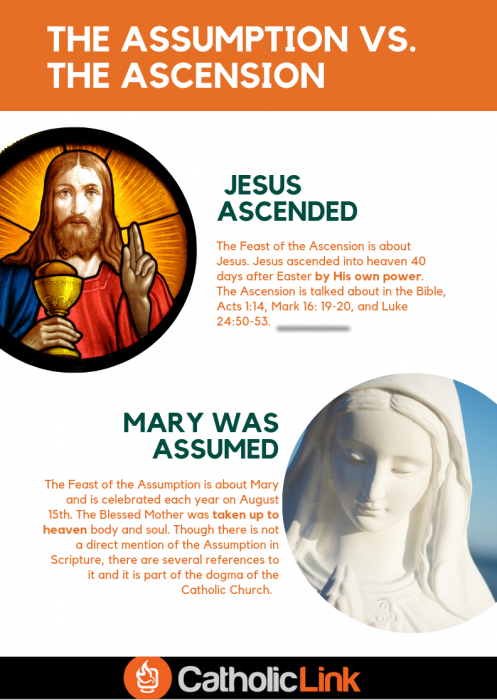 THE ASSUMPTION VS. THE ASCENSION

JESUS ASCENDED

The Feast of the Ascension is about Jesus. Jesus ascended into heaven 40 days after Easter by His own power. The Ascension is talked about in the Bible, Acts 1:14, Mark 16: 19-20, and Luke 24:50-53.

MARY WAS ASSUMED

The Feast of the Assumption is about Mary and is celebrated each year on August 15th. The Blessed Mother was taken up to heaven body and soul. Though there is not a direct mention of the Assumption in Scripture, there are several references to it and it is part of the dogma of the Catholic Church.

CatholicLink