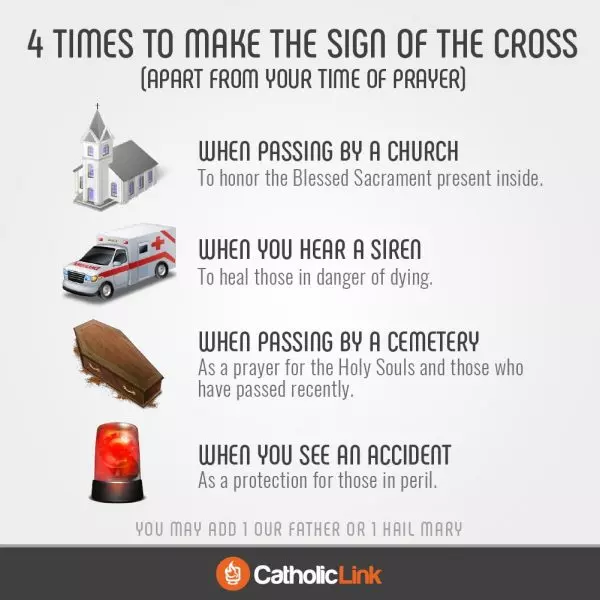 4 TIMES TO MAKE THE SIGN OF THE CROSS
(APART FROM YOUR TIME OF PRAYER)

WHEN PASSING BY A CHURCH
To honor the Blessed Sacrament present inside.

AMBULANCE

WHEN YOU HEAR A SIREN
To heal those in danger of dying.

WHEN PASSING BY A CEMETERY
As a prayer for the Holy Souls and those who have passed recently.

WHEN YOU SEE AN ACCIDENT
As a protection for those in peril.

YOU MAY ADD 1 OUR FATHER OR 1 HAIL MARY

CatholicLink