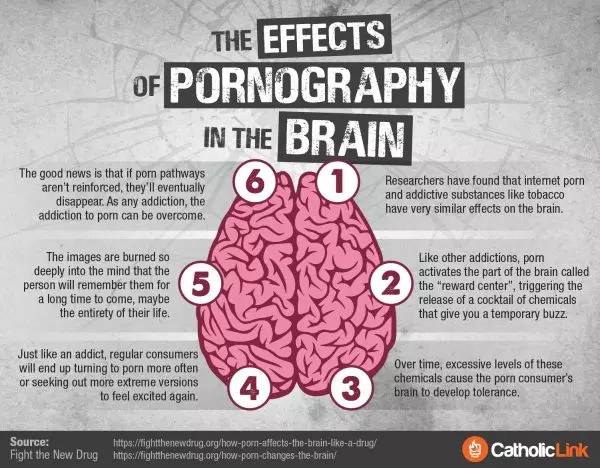 THE EFFECTS OF PORNOGRAPHY IN THE BRAIN

1
Researchers have found that internet porn and addictive substances like tobacco have very similar effects on the brain.

2
Like other addictions, porn activates the part of the brain called the "reward center", triggering the release of a cocktail of chemicals that give you a temporary buzz.

3
Over time, excessive levels of these chemicals cause the porn consumer's brain to develop tolerance.

4
Just like an addict, regular consumers will end up turning to porn more often or seeking out more extreme versions to feel excited again.

5
The images are burned so deeply into the mind that the person will remember them for a long time to come, maybe the entirety of their life.

6
The good news is that if porn pathways aren't reinforced, they'll eventually disappear. As any addiction, the addiction to porn can be overcome.

Source:
Fight the New Drug
https://fightthenewdrug.org/how-porn-affects-the-brain-like-a-drug/
https://fightthenewdrug.org/how-porn-changes-the-brain/

CatholicLink