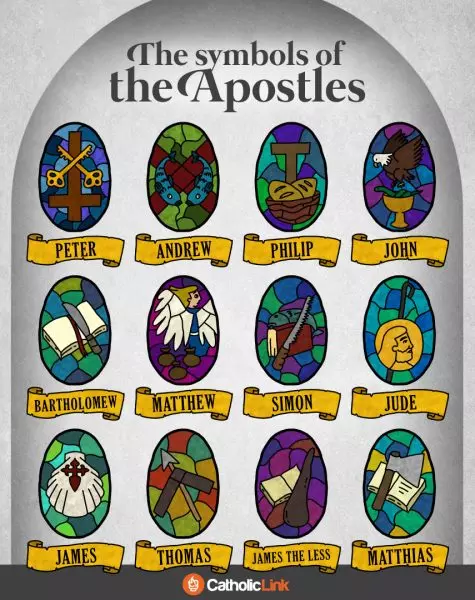 The symbols of the Apostles

PETER

ANDREW

PHILIP

JOHN

BARTHOLOMEW

MATTHEW

SIMON

JUDE

JAMES

THOMAS

JAMES THE LESS

MATTHIAS

CatholicLink