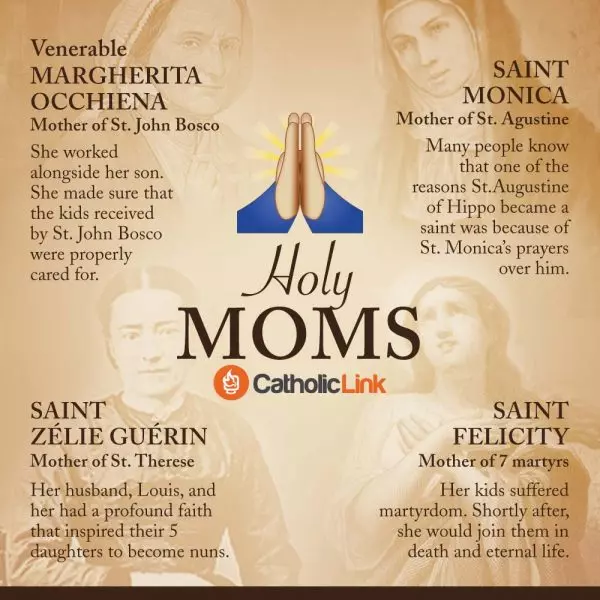 Venerable MARGHERITA OCCHIENA
Mother of St. John Bosco

She worked alongside her son. She made sure that the kids received by St. John Bosco were properly cared for.

SAINT MONICA
Mother of St. Agustine

Many people know that one of the reasons St.Augustine of Hippo became a saint was because of St. Monica's prayers over him.

Holy MOMS

CatholicLink

SAINT ZÉLIE GUÉRIN
Mother of St. Therese

Her husband, Louis, and her had a profound faith that inspired their 5 daughters to become nuns.

SAINT FELICITY
Mother of 7 martyrs

Her kids suffered martyrdom. Shortly after, she would join them in death and eternal life.