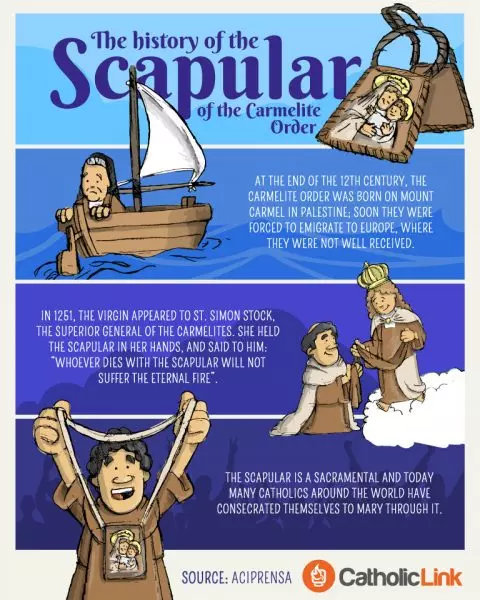 The history of the Scapular of the Carmelite Order

AT THE END OF THE 12TH CENTURY, THE CARMELITE ORDER WAS BORN ON MOUNT CARMEL IN PALESTINE; SOON THEY WERE FORCED TO EMIGRATE TO EUROPE, WHERE THEY WERE NOT WELL RECEIVED.

IN 1251, THE VIRGIN APPEARED TO ST. SIMON STOCK, THE SUPERIOR GENERAL OF THE CARMELITES. SHE HELD THE SCAPULAR IN HER HANDS, AND SAID TO HIM: "WHOEVER DIES WITH THE SCAPULAR WILL NOT SUFFER THE ETERNAL FIRE".

THE SCAPULAR IS A SACRAMENTAL AND TODAY MANY CATHOLICS AROUND THE WORLD HAVE CONSECRATED THEMSELVES TO MARY THROUGH IT.

SOURCE: ACIPRENSA CatholicLink