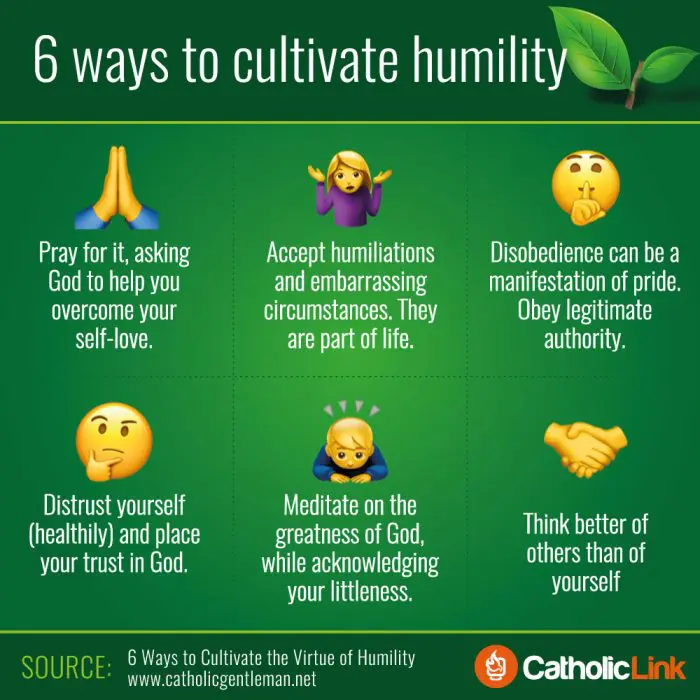 6 ways to cultivate humility

Pray for it, asking God to help you overcome your self-love.

Accept humiliations and embarrassing circumstances. They are part of life.

Disobedience can be a manifestation of pride. Obey legitimate authority.

Distrust yourself (healthily) and place your trust in God.

Meditate on the greatness of God, while acknowledging your littleness.

Think better of others than of yourself

SOURCE: 6 Ways to Cultivate the Virtue of Humility
www.catholicgentleman.net

CatholicLink