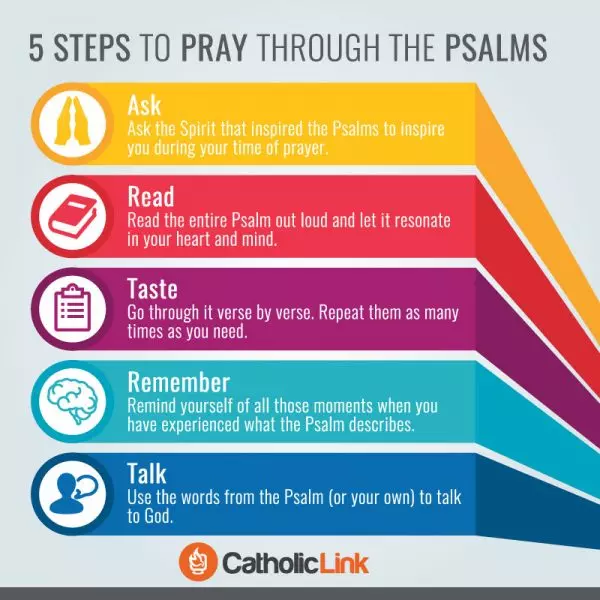 5 STEPS TO PRAY THROUGH THE PSALMS

Ask
Ask the Spirit that inspired the Psalms to inspire you during your time of prayer.

Read
Read the entire Psalm out loud and let it resonate in your heart and mind.

Taste
Go through it verse by verse. Repeat them as many times as you need.

Remember
Remind yourself of all those moments when you have experienced what the Psalm describes.

Talk
Use the words from the Psalm (or your own) to talk to God.

CatholicLink