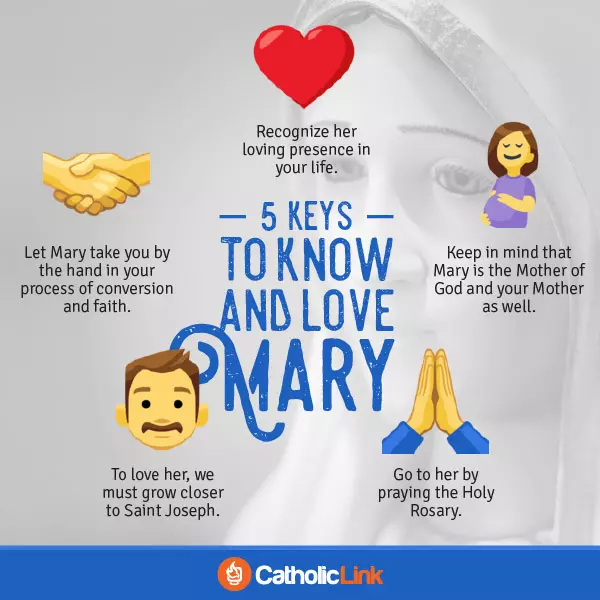 Recognize her loving presence in your life.

Let Mary take you by the hand in your process of conversion and faith.

— 5 KEYS —
TO KNOW AND LOVE MARY

Keep in mind that Mary is the Mother of God and your Mother as well.

To love her, we must grow closer to Saint Joseph.

Go to her by praying the Holy Rosary.

CatholicLink