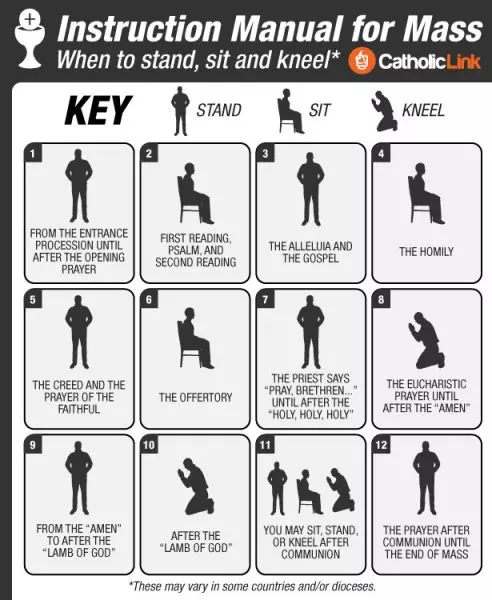 Instruction Manual for Mass
When to stand, sit and kneel*
CatholicLink

KEY
STAND
SIT
KNEEL

1
FROM THE ENTRANCE PROCESSION UNTIL AFTER THE OPENING PRAYER

2
FIRST READING, PSALM, AND SECOND READING

3
THE ALLELUIA AND THE GOSPEL

4
THE HOMILY

5
THE CREED AND THE PRAYER OF THE FAITHFUL

6
THE OFFERTORY

7
THE PRIEST SAYS "PRAY, BRETHREN..." UNTIL AFTER THE "HOLY, HOLY, HOLY"

8
THE EUCHARISTIC PRAYER UNTIL AFTER THE "AMEN"

9
FROM THE "AMEN" TO AFTER THE "LAMB OF GOD"

10
AFTER THE "LAMB OF GOD"

11
YOU MAY SIT, STAND, OR KNEEL AFTER COMMUNION

12
THE PRAYER AFTER COMMUNION UNTIL THE END OF MASS

*These may vary in some countries and/or dioceses.