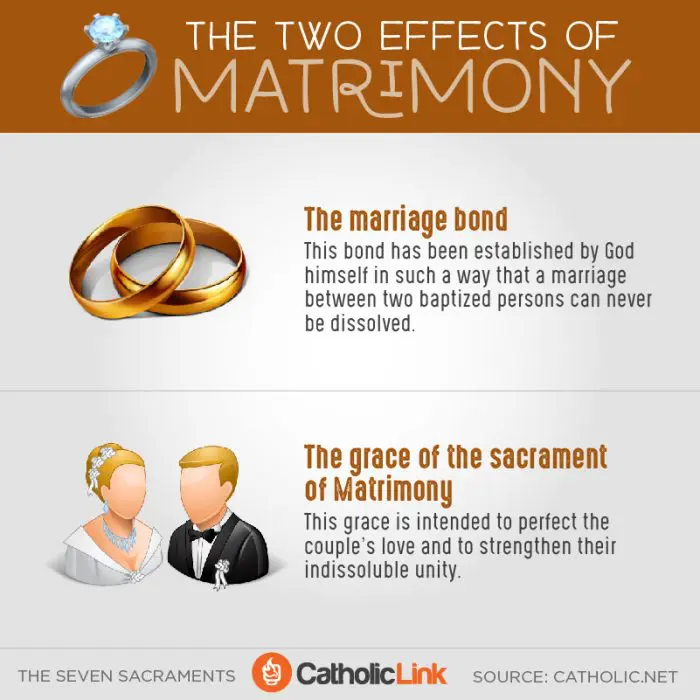 THE TWO EFFECTS OF MATRIMONY

The marriage bond

This bond has been established by God himself in such a way that a marriage between two baptized persons can never be dissolved.

The grace of the sacrament of Matrimony

This grace is intended to perfect the couple's love and to strengthen their indissoluble unity.

THE SEVEN SACRAMENTS CatholicLink SOURCE: CATHOLIC.NET