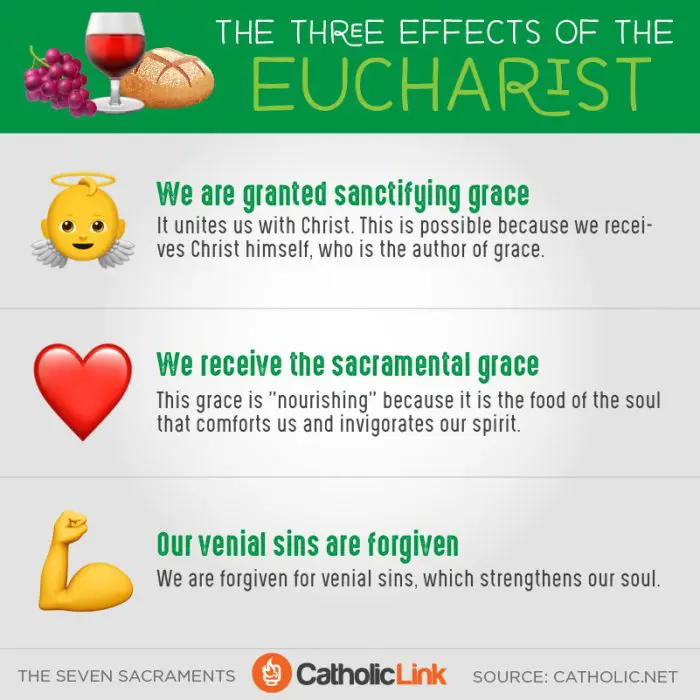 THE THREE EFFECTS OF THE
EUCHARIST

We are granted sanctifying grace
It unites us with Christ. This is possible because we receives Christ himself, who is the author of grace.

We receive the sacramental grace
This grace is "nourishing" because it is the food of the soul that comforts us and invigorates our spirit.

Our venial sins are forgiven
We are forgiven for venial sins, which strengthens our soul.

THE SEVEN SACRAMENTS CatholicLink SOURCE: CATHOLIC.NET