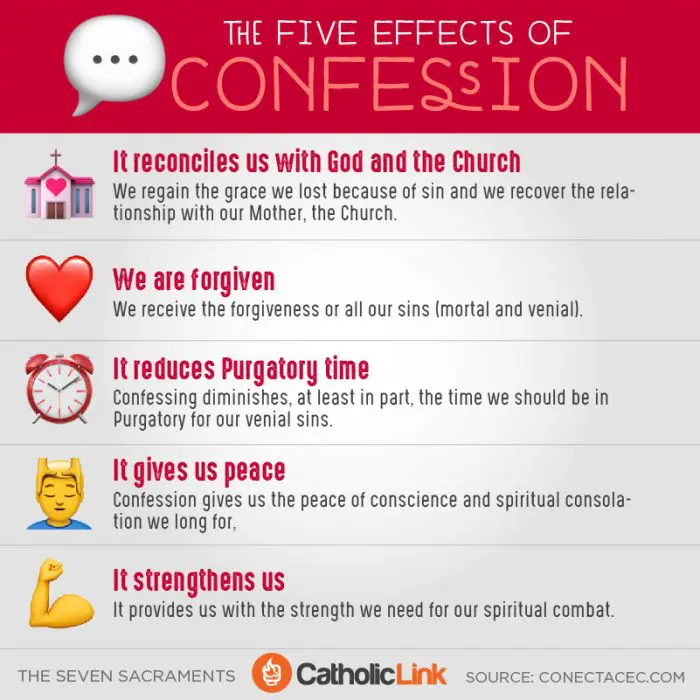 THE FIVE EFFECTS OF
CONFESSION

It reconciles us with God and the Church
We regain the grace we lost because of sin and we recover the relationship with our Mother, the Church.

We are forgiven
We receive the forgiveness or all our sins (mortal and venial).

It reduces Purgatory time
Confessing diminishes, at least in part, the time we should be in Purgatory for our venial sins.

It gives us peace
Confession gives us the peace of conscience and spiritual consolation we long for,

It strengthens us
It provides us with the strength we need for our spiritual combat.

THE SEVEN SACRAMENTS CatholicLink SOURCE: CONECTACEC.COM