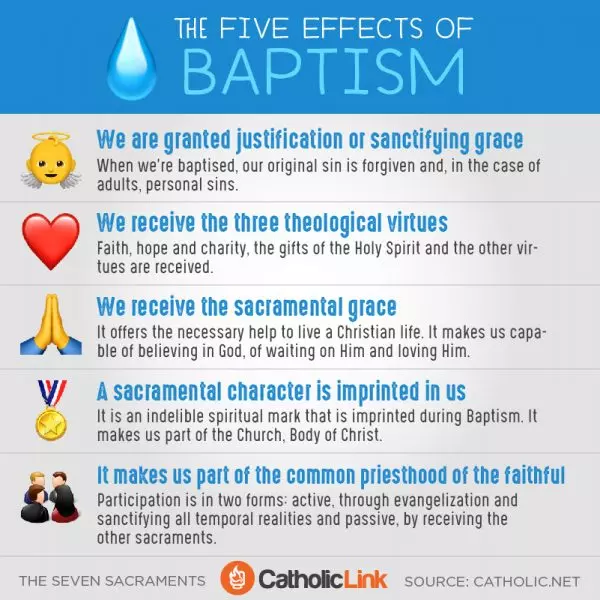 THE FIVE EFFECTS OF BAPTISM

We are granted justification or sanctifying grace
When we're baptised, our original sin is forgiven and, in the case of adults, personal sins.

We receive the three theological virtues
Faith, hope and charity, the gifts of the Holy Spirit and the other virtues are received.

We receive the sacramental grace
It offers the necessary help to live a Christian life. It makes us capable of believing in God, of waiting on Him and loving Him.

A sacramental character is imprinted in us
It is an indelible spiritual mark that is imprinted during Baptism. It makes us part of the Church, Body of Christ.

It makes us part of the common priesthood of the faithful
Participation is in two forms: active, through evangelization and sanctifying all temporal realities and passive, by receiving the other sacraments.

THE SEVEN SACRAMENTS CatholicLink SOURCE: CATHOLIC.NET