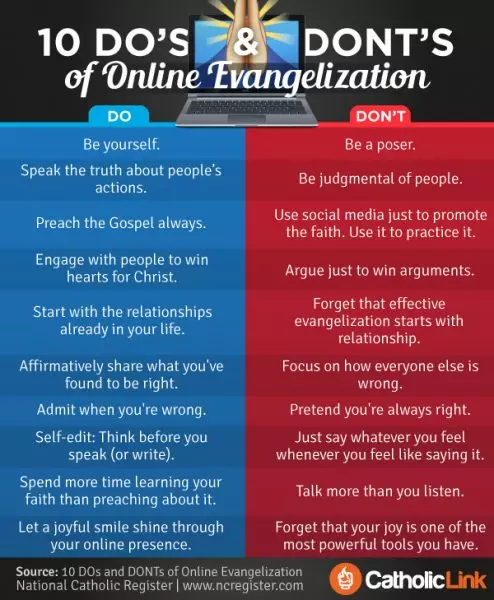 10 DO'S & DONT'S of Online Evangelization

| DO | DON'T |
|---|---|
| Be yourself. | Be a poser. |
| Speak the truth about people's actions. | Be judgmental of people. |
| Preach the Gospel always. | Use social media just to promote the faith. Use it to practice it. |
| Engage with people to win hearts for Christ. | Argue just to win arguments. |
| Start with the relationships already in your life. | Forget that effective evangelization starts with relationship. |
| Affirmatively share what you've found to be right. | Focus on how everyone else is wrong. |
| Admit when you're wrong. | Pretend you're always right. |
| Self-edit: Think before you speak (or write). | Just say whatever you feel whenever you feel like saying it. |
| Spend more time learning your faith than preaching about it. | Talk more than you listen. |
| Let a joyful smile shine through your online presence. | Forget that your joy is one of the most powerful tools you have. |

Source: 10 DOs and DONTs of Online Evangelization
National Catholic Register | www.ncregister.com

CatholicLink