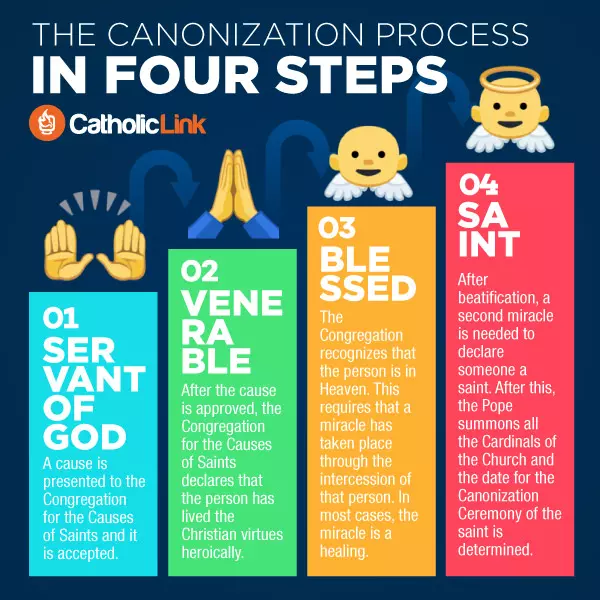 THE CANONIZATION PROCESS
IN FOUR STEPS

CatholicLink

01
SER VANT OF GOD
A cause is presented to the Congregation for the Causes of Saints and it is accepted.

02
VENE RA BLE
After the cause is approved, the Congregation for the Causes of Saints declares that the person has lived the Christian virtues heroically.

03
BLE SSED
The Congregation recognizes that the person is in Heaven. This requires that a miracle has taken place through the intercession of that person. In most cases, the miracle is a healing.

04
SA INT
After beatification, a second miracle is needed to declare someone a saint. After this, the Pope summons all the Cardinals of the Church and the date for the Canonization Ceremony of the saint is determined.