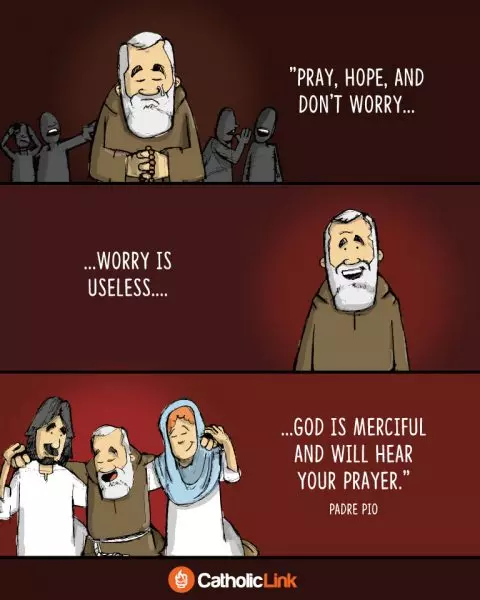 "PRAY, HOPE, AND DON'T WORRY...

...WORRY IS USELESS....

...GOD IS MERCIFUL AND WILL HEAR YOUR PRAYER."

PADRE PIO

CatholicLink