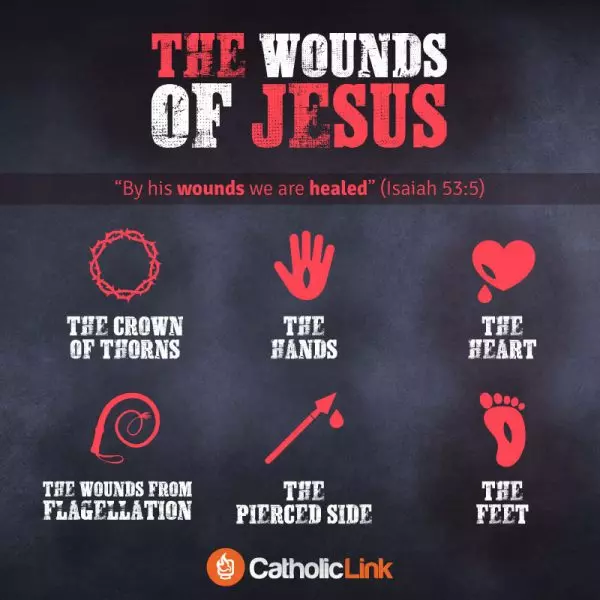 THE WOUNDS OF JESUS

"By his wounds we are healed" (Isaiah 53:5)

THE CROWN OF THORNS

THE HANDS

THE HEART

THE WOUNDS FROM FLAGELLATION

THE PIERCED SIDE

THE FEET

CatholicLink