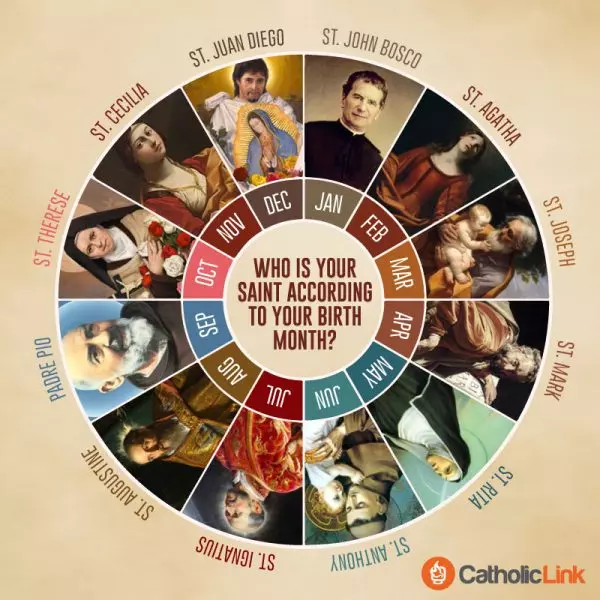 WHO IS YOUR SAINT ACCORDING TO YOUR BIRTH MONTH?

JAN
ST. JOHN BOSCO

FEB
ST. AGATHA

MAR
ST. JOSEPH

APR
ST. MARK

MAY
ST. RITA

JUN
ST. ANTHONY

JUL
ST. IGNATIUS

AUG
ST. AUGUSTINE

SEP
PADRE PIO

OCT
ST. THERESE

NOV
ST. CECILIA

DEC
ST. JUAN DIEGO

CatholicLink