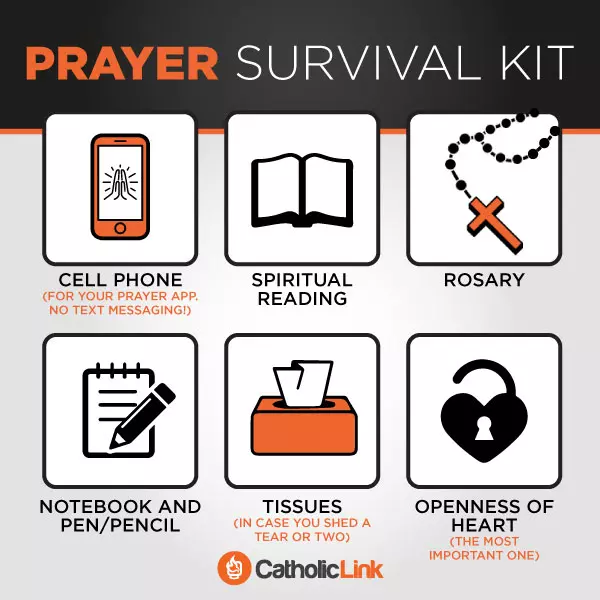 PRAYER SURVIVAL KIT

CELL PHONE
(FOR YOUR PRAYER APP. NO TEXT MESSAGING!)

SPIRITUAL READING

ROSARY

NOTEBOOK AND PEN/PENCIL

TISSUES
(IN CASE YOU SHED A TEAR OR TWO)

OPENNESS OF HEART
(THE MOST IMPORTANT ONE)

CatholicLink