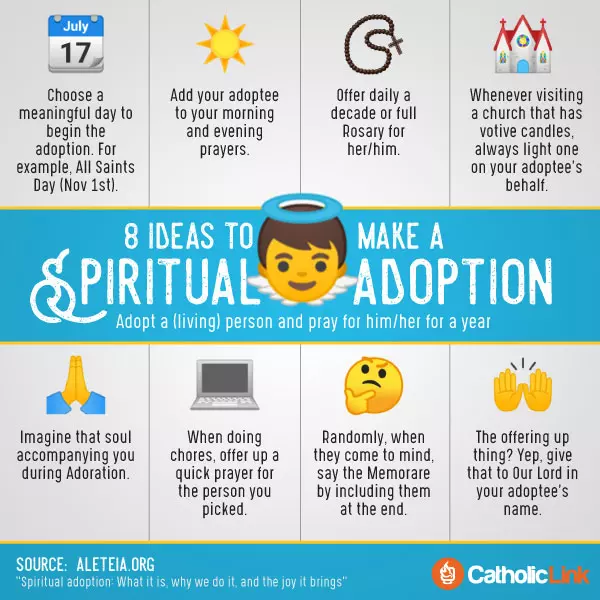 July
17

Choose a meaningful day to begin the adoption. For example, All Saints Day (Nov 1st).

Add your adoptee to your morning and evening prayers.

Offer daily a decade or full Rosary for her/him.

Whenever visiting a church that has votive candles, always light one on your adoptee's behalf.

8 IDEAS TO MAKE A SPIRITUAL ADOPTION

Adopt a (living) person and pray for him/her for a year

Imagine that soul accompanying you during Adoration.

When doing chores, offer up a quick prayer for the person you picked.

Randomly, when they come to mind, say the Memorare by including them at the end.

The offering up thing? Yep, give that to Our Lord in your adoptee's name.

SOURCE: ALETEIA.ORG
"Spiritual adoption: What it is, why we do it, and the joy it brings"

CatholicLink