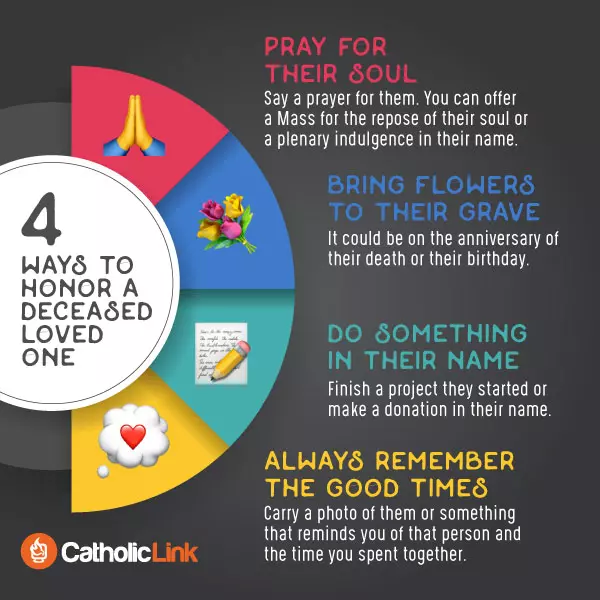 4

WAYS TO HONOR A DECEASED LOVED ONE

PRAY FOR THEIR SOUL

Say a prayer for them. You can offer a Mass for the repose of their soul or a plenary indulgence in their name.

BRING FLOWERS TO THEIR GRAVE

It could be on the anniversary of their death or their birthday.

DO SOMETHING IN THEIR NAME

Finish a project they started or make a donation in their name.

ALWAYS REMEMBER THE GOOD TIMES

Carry a photo of them or something that reminds you of that person and the time you spent together.

CatholicLink