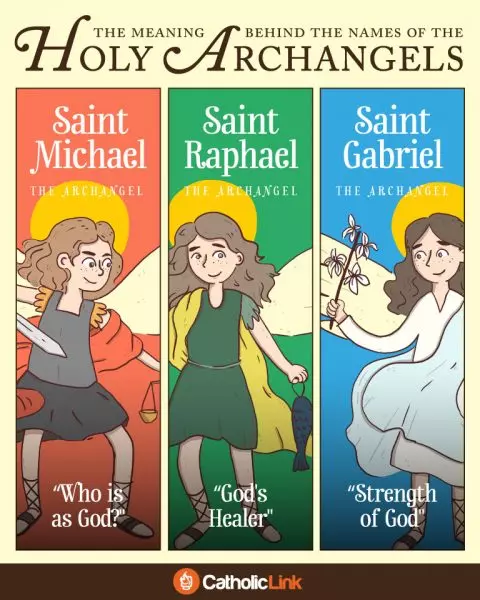 THE MEANING BEHIND THE NAMES OF THE
HOLY ARCHANGELS

Saint Michael
THE ARCHANGEL

"Who is as God?"

Saint Raphael
THE ARCHANGEL

"God's Healer"

Saint Gabriel
THE ARCHANGEL

"Strength of God"

CatholicLink