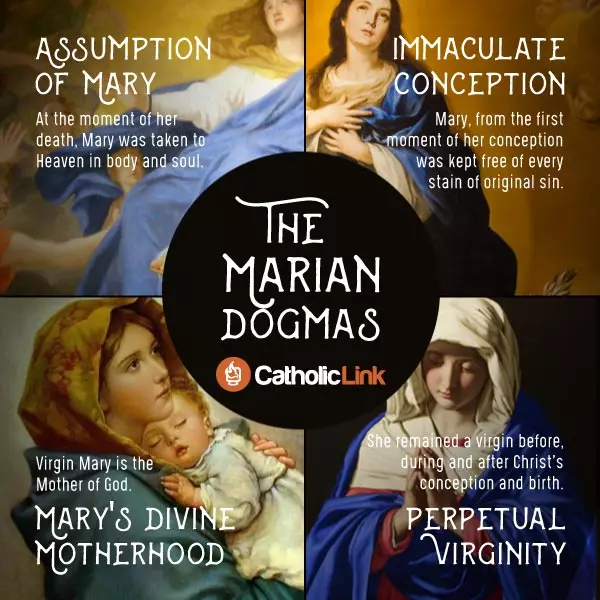 ASSUMPTION OF MARY

At the moment of her death, Mary was taken to Heaven in body and soul.

IMMACULATE CONCEPTION

Mary, from the first moment of her conception was kept free of every stain of original sin.

THE MARIAN DOGMAS

CatholicLink

Virgin Mary is the Mother of God.

MARY'S DIVINE MOTHERHOOD

She remained a virgin before, during and after Christ's conception and birth.

PERPETUAL VIRGINITY