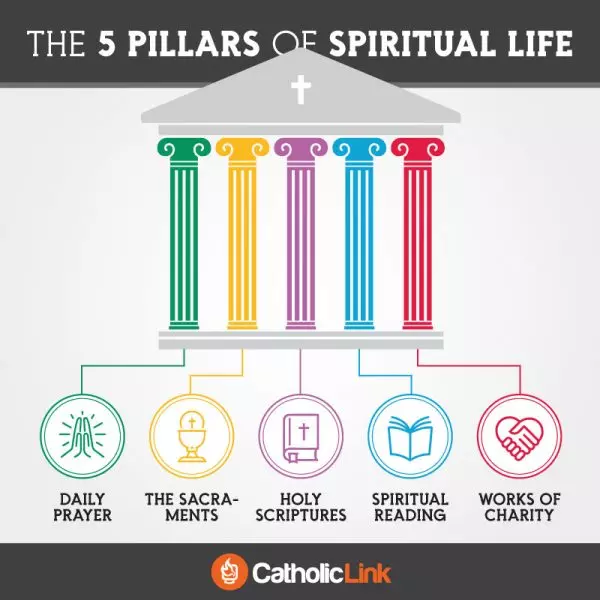 THE 5 PILLARS OF SPIRITUAL LIFE

DAILY PRAYER

THE SACRAMENTS

HOLY SCRIPTURES

SPIRITUAL READING

WORKS OF CHARITY

CatholicLink