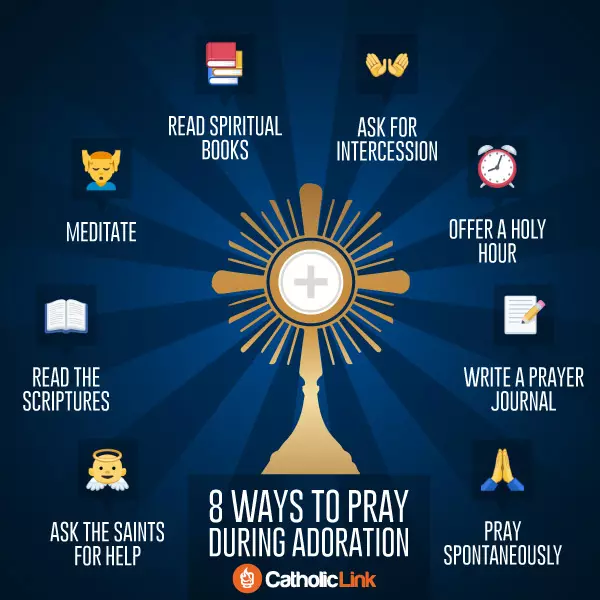 READ SPIRITUAL BOOKS

ASK FOR INTERCESSION

MEDITATE

OFFER A HOLY HOUR

READ THE SCRIPTURES

WRITE A PRAYER JOURNAL

ASK THE SAINTS FOR HELP

PRAY SPONTANEOUSLY

8 WAYS TO PRAY DURING ADORATION

CatholicLink