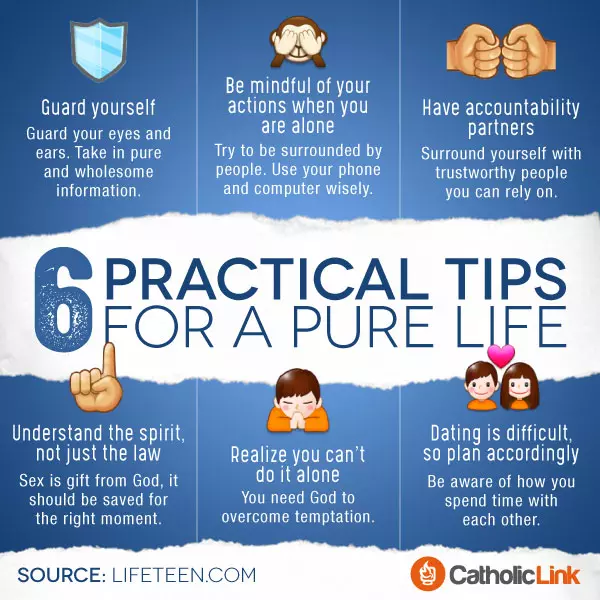 Guard yourself
Guard your eyes and ears. Take in pure and wholesome information.

Be mindful of your actions when you are alone
Try to be surrounded by people. Use your phone and computer wisely.

Have accountability partners
Surround yourself with trustworthy people you can rely on.

6 PRACTICAL TIPS FOR A PURE LIFE

Understand the spirit, not just the law
Sex is gift from God, it should be saved for the right moment.

Realize you can't do it alone
You need God to overcome temptation.

Dating is difficult, so plan accordingly
Be aware of how you spend time with each other.

SOURCE: LIFETEEN.COM

CatholicLink