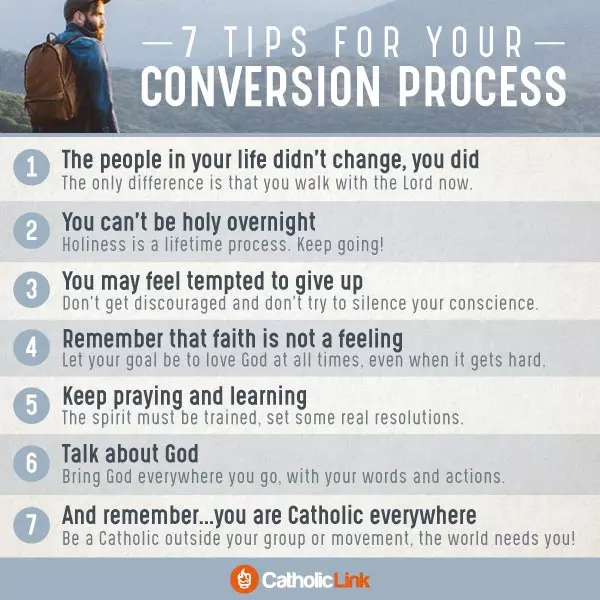 —7 TIPS FOR YOUR—
CONVERSION PROCESS

1 The people in your life didn't change, you did
The only difference is that you walk with the Lord now.

2 You can't be holy overnight
Holiness is a lifetime process. Keep going!

3 You may feel tempted to give up
Don't get discouraged and don't try to silence your conscience.

4 Remember that faith is not a feeling
Let your goal be to love God at all times, even when it gets hard.

5 Keep praying and learning
The spirit must be trained, set some real resolutions.

6 Talk about God
Bring God everywhere you go, with your words and actions.

7 And remember...you are Catholic everywhere
Be a Catholic outside your group or movement, the world needs you!

CatholicLink