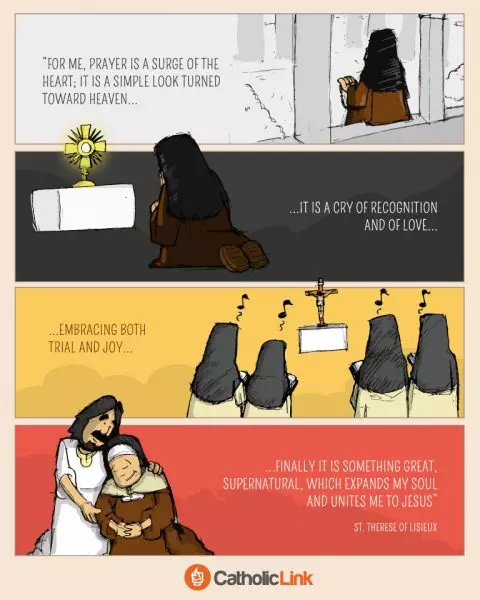 "FOR ME, PRAYER IS A SURGE OF THE HEART; IT IS A SIMPLE LOOK TURNED TOWARD HEAVEN...

...IT IS A CRY OF RECOGNITION AND OF LOVE...

...EMBRACING BOTH TRIAL AND JOY...

...FINALLY IT IS SOMETHING GREAT, SUPERNATURAL, WHICH EXPANDS MY SOUL AND UNITES ME TO JESUS"

ST. THERESE OF LISIEUX

CatholicLink