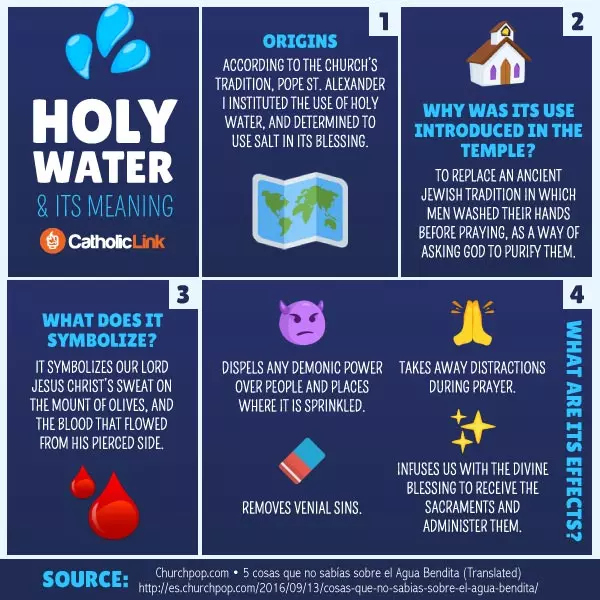 HOLY WATER
& ITS MEANING
CatholicLink

1
ORIGINS
ACCORDING TO THE CHURCH'S TRADITION, POPE ST. ALEXANDER I INSTITUTED THE USE OF HOLY WATER, AND DETERMINED TO USE SALT IN ITS BLESSING.

2
WHY WAS ITS USE INTRODUCED IN THE TEMPLE?
TO REPLACE AN ANCIENT JEWISH TRADITION IN WHICH MEN WASHED THEIR HANDS BEFORE PRAYING, AS A WAY OF ASKING GOD TO PURIFY THEM.

3
WHAT DOES IT SYMBOLIZE?
IT SYMBOLIZES OUR LORD JESUS CHRIST'S SWEAT ON THE MOUNT OF OLIVES, AND THE BLOOD THAT FLOWED FROM HIS PIERCED SIDE.

4
WHAT ARE ITS EFFECTS?
DISPELS ANY DEMONIC POWER OVER PEOPLE AND PLACES WHERE IT IS SPRINKLED.
REMOVES VENIAL SINS.
TAKES AWAY DISTRACTIONS DURING PRAYER.
INFUSES US WITH THE DIVINE BLESSING TO RECEIVE THE SACRAMENTS AND ADMINISTER THEM.

SOURCE: Churchpop.com • 5 cosas que no sabías sobre el Agua Bendita (Translated)
http://es.churchpop.com/2016/09/13/cosas-que-no-sabias-sobre-el-agua-bendita/