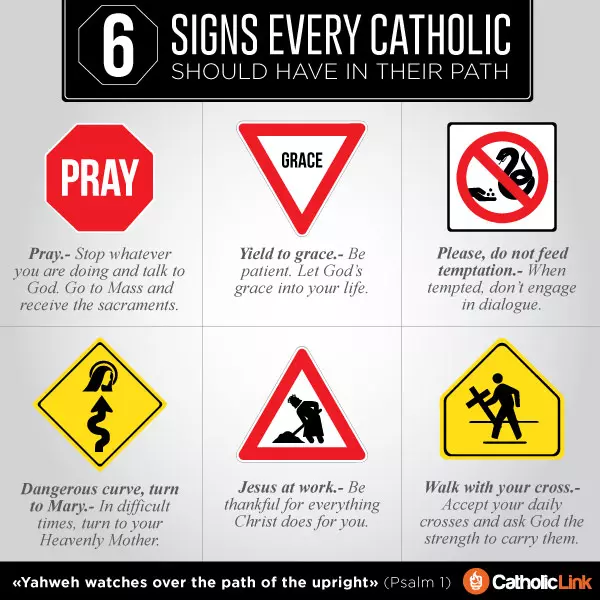 6 SIGNS EVERY CATHOLIC
SHOULD HAVE IN THEIR PATH

PRAY

Pray.- Stop whatever you are doing and talk to God. Go to Mass and receive the sacraments.

GRACE

Yield to grace.- Be patient. Let God's grace into your life.

Please, do not feed temptation.- When tempted, don't engage in dialogue.

Dangerous curve, turn to Mary.- In difficult times, turn to your Heavenly Mother.

Jesus at work.- Be thankful for everything Christ does for you.

Walk with your cross.- Accept your daily crosses and ask God the strength to carry them.

«Yahweh watches over the path of the upright» (Psalm 1)

CatholicLink