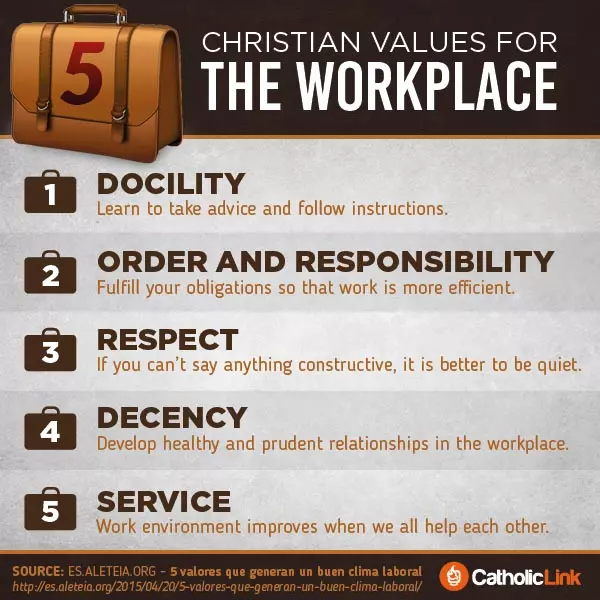 5

CHRISTIAN VALUES FOR
THE WORKPLACE

1 DOCILITY
Learn to take advice and follow instructions.

2 ORDER AND RESPONSIBILITY
Fulfill your obligations so that work is more efficient.

3 RESPECT
If you can't say anything constructive, it is better to be quiet.

4 DECENCY
Develop healthy and prudent relationships in the workplace.

5 SERVICE
Work environment improves when we all help each other.

SOURCE: ES.ALETEIA.ORG - 5 valores que generan un buen clima laboral
http://es.aleteia.org/2015/04/20/5-valores-que-generan-un-buen-clima-laboral/

CatholicLink