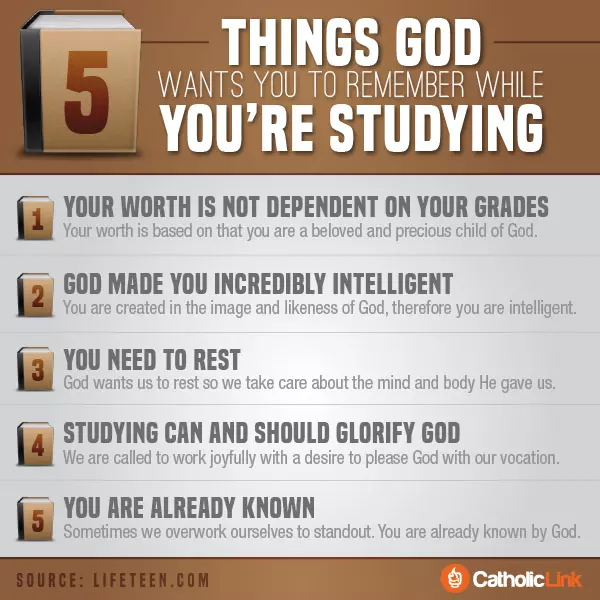 5

THINGS GOD
WANTS YOU TO REMEMBER WHILE
YOU'RE STUDYING

1
YOUR WORTH IS NOT DEPENDENT ON YOUR GRADES
Your worth is based on that you are a beloved and precious child of God.

2
GOD MADE YOU INCREDIBLY INTELLIGENT
You are created in the image and likeness of God, therefore you are intelligent.

3
YOU NEED TO REST
God wants us to rest so we take care about the mind and body He gave us.

4
STUDYING CAN AND SHOULD GLORIFY GOD
We are called to work joyfully with a desire to please God with our vocation.

5
YOU ARE ALREADY KNOWN
Sometimes we overwork ourselves to standout. You are already known by God.

SOURCE: LIFETEEN.COM

CatholicLink