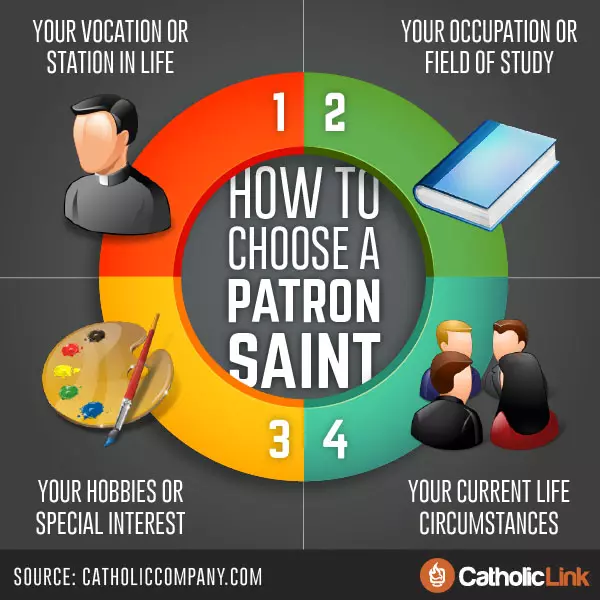 YOUR VOCATION OR STATION IN LIFE

YOUR OCCUPATION OR FIELD OF STUDY

1 2

HOW TO CHOOSE A PATRON SAINT

3 4

YOUR HOBBIES OR SPECIAL INTEREST

YOUR CURRENT LIFE CIRCUMSTANCES

SOURCE: CATHOLICCOMPANY.COM

CatholicLink