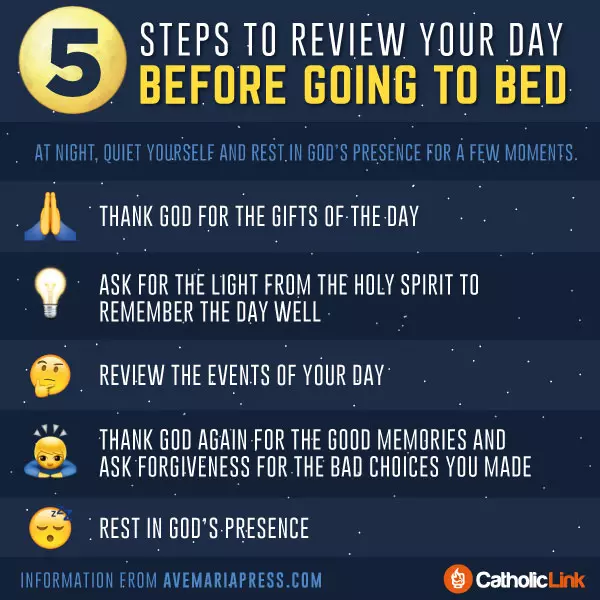 5 STEPS TO REVIEW YOUR DAY BEFORE GOING TO BED

AT NIGHT, QUIET YOURSELF AND REST IN GOD'S PRESENCE FOR A FEW MOMENTS.

THANK GOD FOR THE GIFTS OF THE DAY

ASK FOR THE LIGHT FROM THE HOLY SPIRIT TO REMEMBER THE DAY WELL

REVIEW THE EVENTS OF YOUR DAY

THANK GOD AGAIN FOR THE GOOD MEMORIES AND ASK FORGIVENESS FOR THE BAD CHOICES YOU MADE

REST IN GOD'S PRESENCE

INFORMATION FROM AVEMARIAPRESS.COM

CatholicLink