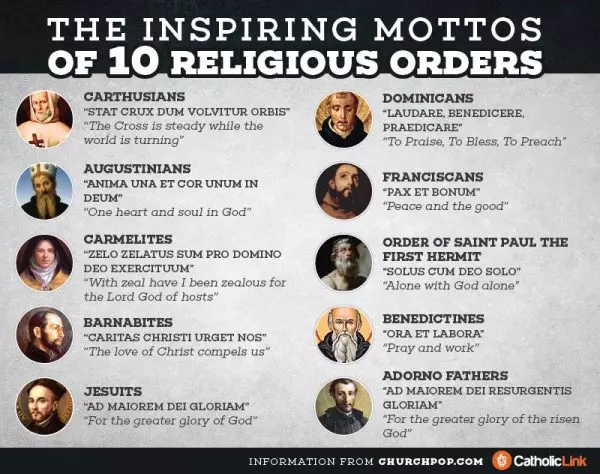 THE INSPIRING MOTTOS
OF 10 RELIGIOUS ORDERS

CARTHUSIANS
"STAT CRUX DUM VOLVITUR ORBIS"
"The Cross is steady while the world is turning"

AUGUSTINIANS
"ANIMA UNA ET COR UNUM IN DEUM"
"One heart and soul in God"

CARMELITES
"ZELO ZELATUS SUM PRO DOMINO DEO EXERCITUUM"
"With zeal have I been zealous for the Lord God of hosts"

BARNABITES
"CARITAS CHRISTI URGET NOS"
"The love of Christ compels us"

JESUITS
"AD MAIOREM DEI GLORIAM"
"For the greater glory of God"

DOMINICANS
"LAUDARE, BENEDICERE, PRAEDICARE"
"To Praise, To Bless, To Preach"

FRANCISCANS
"PAX ET BONUM"
"Peace and the good"

ORDER OF SAINT PAUL THE FIRST HERMIT
"SOLUS CUM DEO SOLO"
"Alone with God alone"

BENEDICTINES
"ORA ET LABORA"
"Pray and work"

ADORNO FATHERS
"AD MAIOREM DEI RESURGENTIS GLORIAM"
"For the greater glory of the risen God"

INFORMATION FROM CHURCHPOP.COM CatholicLink