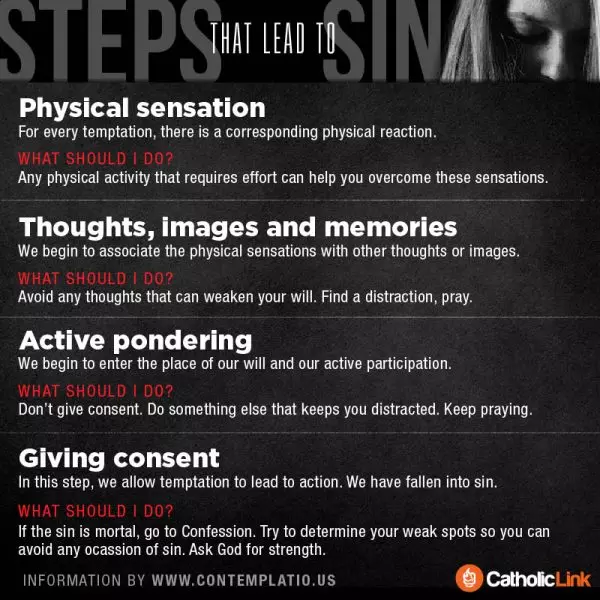 STEPS THAT LEAD TO SIN

Physical sensation
For every temptation, there is a corresponding physical reaction.

WHAT SHOULD I DO?
Any physical activity that requires effort can help you overcome these sensations.

Thoughts, images and memories
We begin to associate the physical sensations with other thoughts or images.

WHAT SHOULD I DO?
Avoid any thoughts that can weaken your will. Find a distraction, pray.

Active pondering
We begin to enter the place of our will and our active participation.

WHAT SHOULD I DO?
Don't give consent. Do something else that keeps you distracted. Keep praying.

Giving consent
In this step, we allow temptation to lead to action. We have fallen into sin.

WHAT SHOULD I DO?
If the sin is mortal, go to Confession. Try to determine your weak spots so you can avoid any ocassion of sin. Ask God for strength.

INFORMATION BY WWW.CONTEMPLATIO.US

CatholicLink