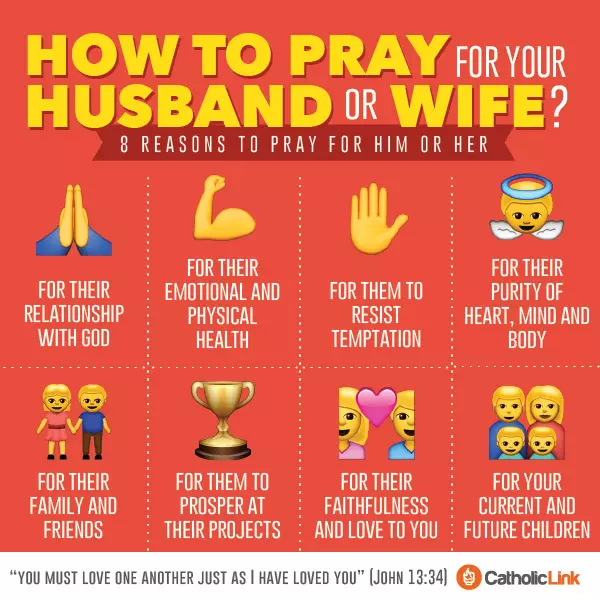 HOW TO PRAY FOR YOUR HUSBAND OR WIFE?

8 REASONS TO PRAY FOR HIM OR HER

FOR THEIR RELATIONSHIP WITH GOD

FOR THEIR EMOTIONAL AND PHYSICAL HEALTH

FOR THEM TO RESIST TEMPTATION

FOR THEIR PURITY OF HEART, MIND AND BODY

FOR THEIR FAMILY AND FRIENDS

FOR THEM TO PROSPER AT THEIR PROJECTS

FOR THEIR FAITHFULNESS AND LOVE TO YOU

FOR YOUR CURRENT AND FUTURE CHILDREN

"YOU MUST LOVE ONE ANOTHER JUST AS I HAVE LOVED YOU" (JOHN 13:34)

CatholicLink