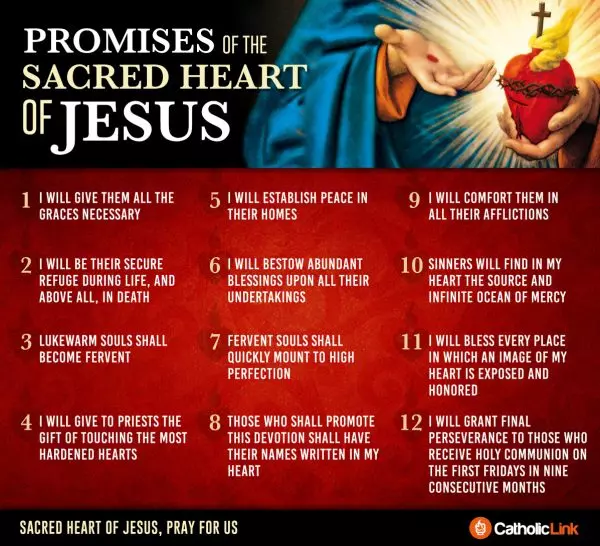 PROMISES OF THE SACRED HEART OF JESUS

1 I WILL GIVE THEM ALL THE GRACES NECESSARY

2 I WILL BE THEIR SECURE REFUGE DURING LIFE, AND ABOVE ALL, IN DEATH

3 LUKEWARM SOULS SHALL BECOME FERVENT

4 I WILL GIVE TO PRIESTS THE GIFT OF TOUCHING THE MOST HARDENED HEARTS

5 I WILL ESTABLISH PEACE IN THEIR HOMES

6 I WILL BESTOW ABUNDANT BLESSINGS UPON ALL THEIR UNDERTAKINGS

7 FERVENT SOULS SHALL QUICKLY MOUNT TO HIGH PERFECTION

8 THOSE WHO SHALL PROMOTE THIS DEVOTION SHALL HAVE THEIR NAMES WRITTEN IN MY HEART

9 I WILL COMFORT THEM IN ALL THEIR AFFLICTIONS

10 SINNERS WILL FIND IN MY HEART THE SOURCE AND INFINITE OCEAN OF MERCY

11 I WILL BLESS EVERY PLACE IN WHICH AN IMAGE OF MY HEART IS EXPOSED AND HONORED

12 I WILL GRANT FINAL PERSEVERANCE TO THOSE WHO RECEIVE HOLY COMMUNION ON THE FIRST FRIDAYS IN NINE CONSECUTIVE MONTHS

SACRED HEART OF JESUS, PRAY FOR US

CatholicLink