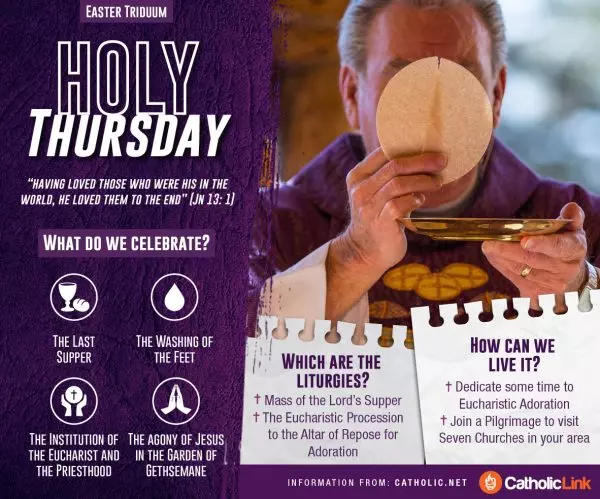 EASTER TRIDUUM

HOLY THURSDAY

"HAVING LOVED THOSE WHO WERE HIS IN THE WORLD, HE LOVED THEM TO THE END" (JN 13: 1)

WHAT DO WE CELEBRATE?

THE LAST SUPPER

THE WASHING OF THE FEET

THE INSTITUTION OF THE EUCHARIST AND THE PRIESTHOOD

THE AGONY OF JESUS IN THE GARDEN OF GETHSEMANE

WHICH ARE THE LITURGIES?

† Mass of the Lord's Supper
† The Eucharistic Procession to the Altar of Repose for Adoration

HOW CAN WE LIVE IT?

† Dedicate some time to Eucharistic Adoration
† Join a Pilgrimage to visit Seven Churches in your area

INFORMATION FROM: CATHOLIC.NET

CatholicLink