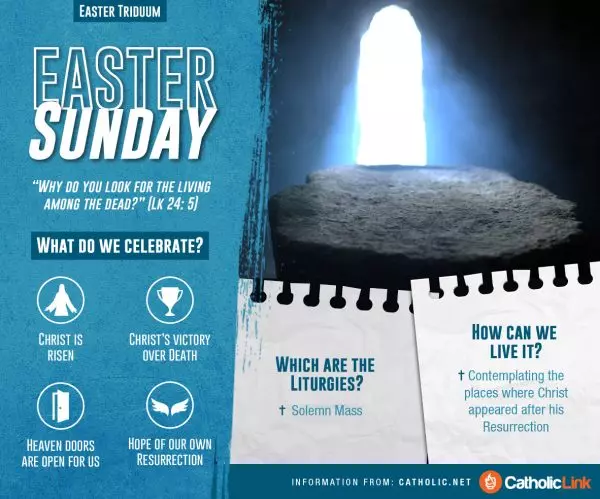 EASTER TRIDUUM

EASTER SUNDAY

"WHY DO YOU LOOK FOR THE LIVING AMONG THE DEAD?" (LK 24: 5)

WHAT DO WE CELEBRATE?

CHRIST IS RISEN

CHRIST'S VICTORY OVER DEATH

HEAVEN DOORS ARE OPEN FOR US

HOPE OF OUR OWN RESURRECTION

WHICH ARE THE LITURGIES?

† Solemn Mass

HOW CAN WE LIVE IT?

† Contemplating the places where Christ appeared after his Resurrection

INFORMATION FROM: CATHOLIC.NET

CatholicLink