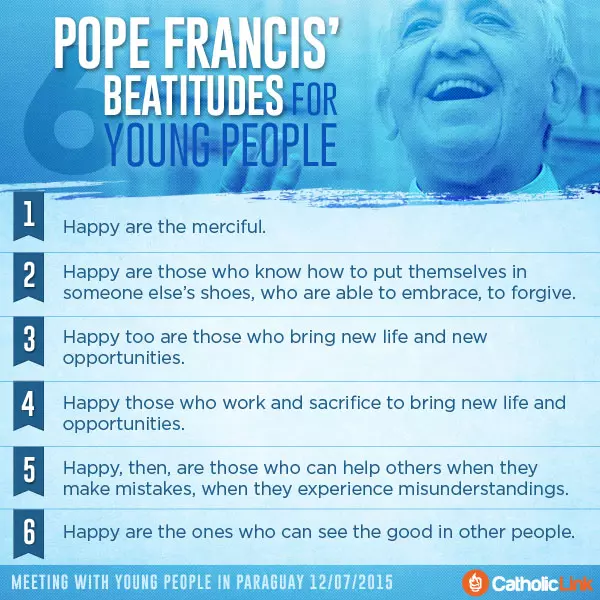 6 POPE FRANCIS' BEATITUDES FOR YOUNG PEOPLE

1 Happy are the merciful.

2 Happy are those who know how to put themselves in someone else's shoes, who are able to embrace, to forgive.

3 Happy too are those who bring new life and new opportunities.

4 Happy those who work and sacrifice to bring new life and opportunities.

5 Happy, then, are those who can help others when they make mistakes, when they experience misunderstandings.

6 Happy are the ones who can see the good in other people.

MEETING WITH YOUNG PEOPLE IN PARAGUAY 12/07/2015

CatholicLink