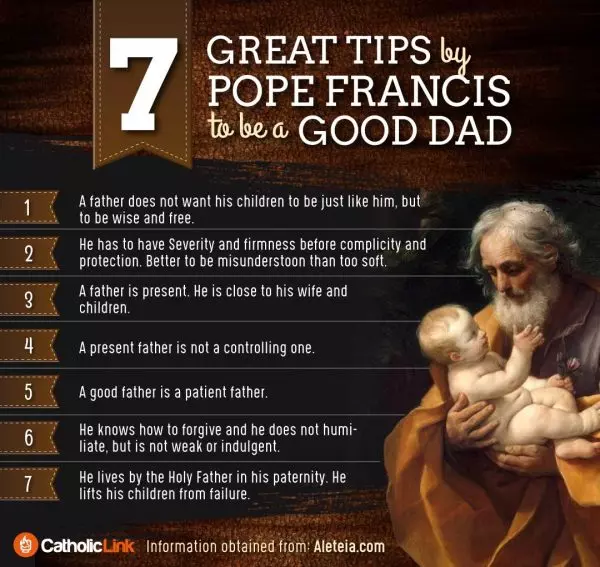 7 GREAT TIPS by POPE FRANCIS to be a GOOD DAD

1 A father does not want his children to be just like him, but to be wise and free.

2 He has to have Severity and firmness before complicity and protection. Better to be misunderstoon than too soft.

3 A father is present. He is close to his wife and children.

4 A present father is not a controlling one.

5 A good father is a patient father.

6 He knows how to forgive and he does not humiliate, but is not weak or indulgent.

7 He lives by the Holy Father in his paternity. He lifts his children from failure.

CatholicLink Information obtained from: Aleteia.com