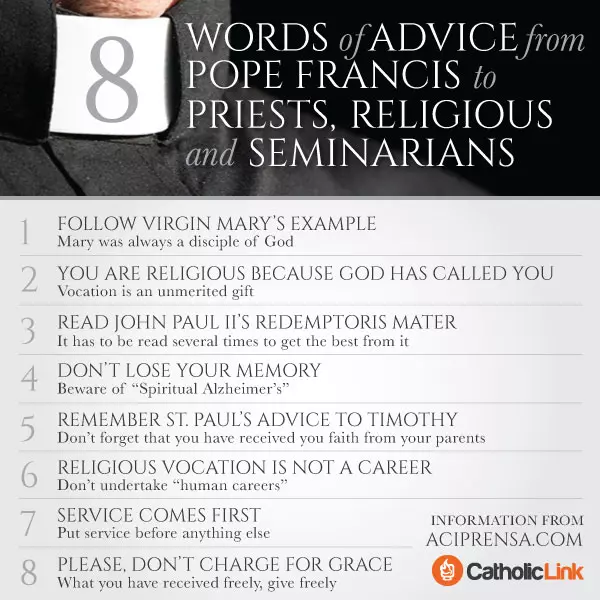 8 WORDS of ADVICE from POPE FRANCIS to PRIESTS, RELIGIOUS and SEMINARIANS

1 FOLLOW VIRGIN MARY'S EXAMPLE
Mary was always a disciple of God

2 YOU ARE RELIGIOUS BECAUSE GOD HAS CALLED YOU
Vocation is an unmerited gift

3 READ JOHN PAUL II'S REDEMPTORIS MATER
It has to be read several times to get the best from it

4 DON'T LOSE YOUR MEMORY
Beware of "Spiritual Alzheimer's"

5 REMEMBER ST. PAUL'S ADVICE TO TIMOTHY
Don't forget that you have received you faith from your parents

6 RELIGIOUS VOCATION IS NOT A CAREER
Don't undertake "human careers"

7 SERVICE COMES FIRST
Put service before anything else

8 PLEASE, DON'T CHARGE FOR GRACE
What you have received freely, give freely

INFORMATION FROM ACIPRENSA.COM

CatholicLink