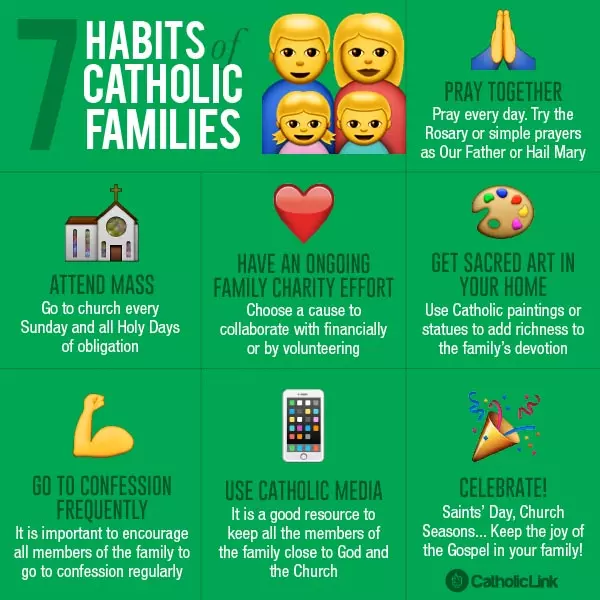 7 HABITS of CATHOLIC FAMILIES

PRAY TOGETHER
Pray every day. Try the Rosary or simple prayers as Our Father or Hail Mary

ATTEND MASS
Go to church every Sunday and all Holy Days of obligation

HAVE AN ONGOING FAMILY CHARITY EFFORT
Choose a cause to collaborate with financially or by volunteering

GET SACRED ART IN YOUR HOME
Use Catholic paintings or statues to add richness to the family's devotion

GO TO CONFESSION FREQUENTLY
It is important to encourage all members of the family to go to confession regularly

USE CATHOLIC MEDIA
It is a good resource to keep all the members of the family close to God and the Church

CELEBRATE!
Saints' Day, Church Seasons... Keep the joy of the Gospel in your family!

CatholicLink