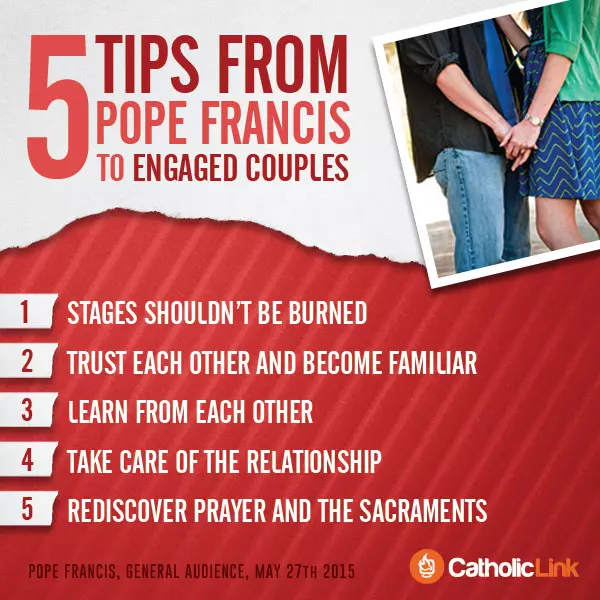 5 TIPS FROM POPE FRANCIS TO ENGAGED COUPLES

1 STAGES SHOULDN'T BE BURNED

2 TRUST EACH OTHER AND BECOME FAMILIAR

3 LEARN FROM EACH OTHER

4 TAKE CARE OF THE RELATIONSHIP

5 REDISCOVER PRAYER AND THE SACRAMENTS

POPE FRANCIS, GENERAL AUDIENCE, MAY 27TH 2015

CatholicLink